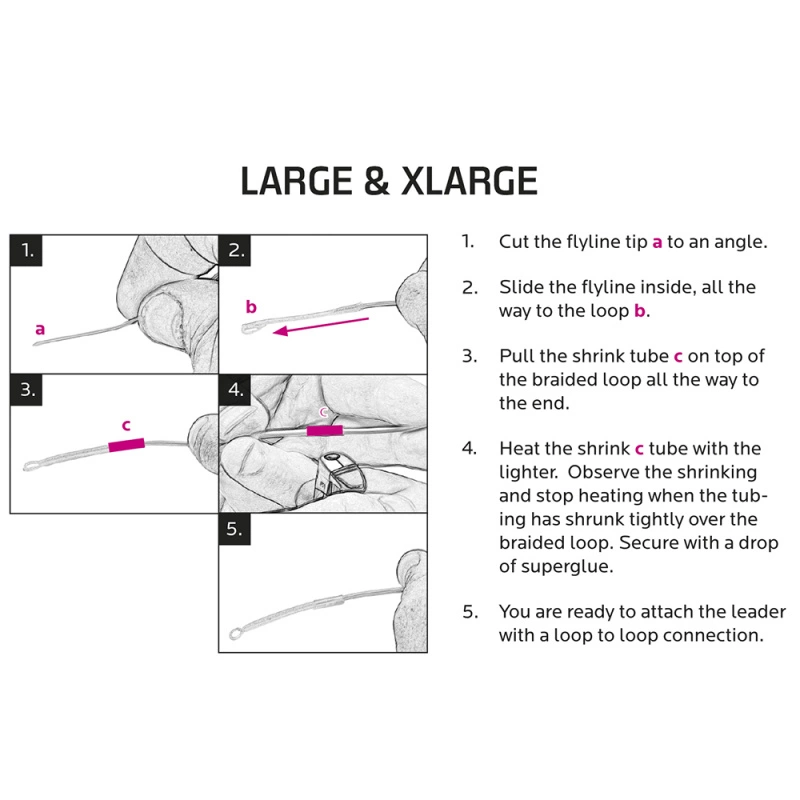 LARGE & XLARGE

1.

a

2.

b

3.

c

4.

c

5.

1. Cut the flyline tip a to an angle.

2. Slide the flyline inside, all the way to the loop b.

3. Pull the shrink tube c on top of the braided loop all the way to the end.

4. Heat the shrink c tube with the lighter. Observe the shrinking and stop heating when the tubing has shrunk tightly over the braided loop. Secure with a drop of superglue.

5. You are ready to attach the leader with a loop to loop connection.